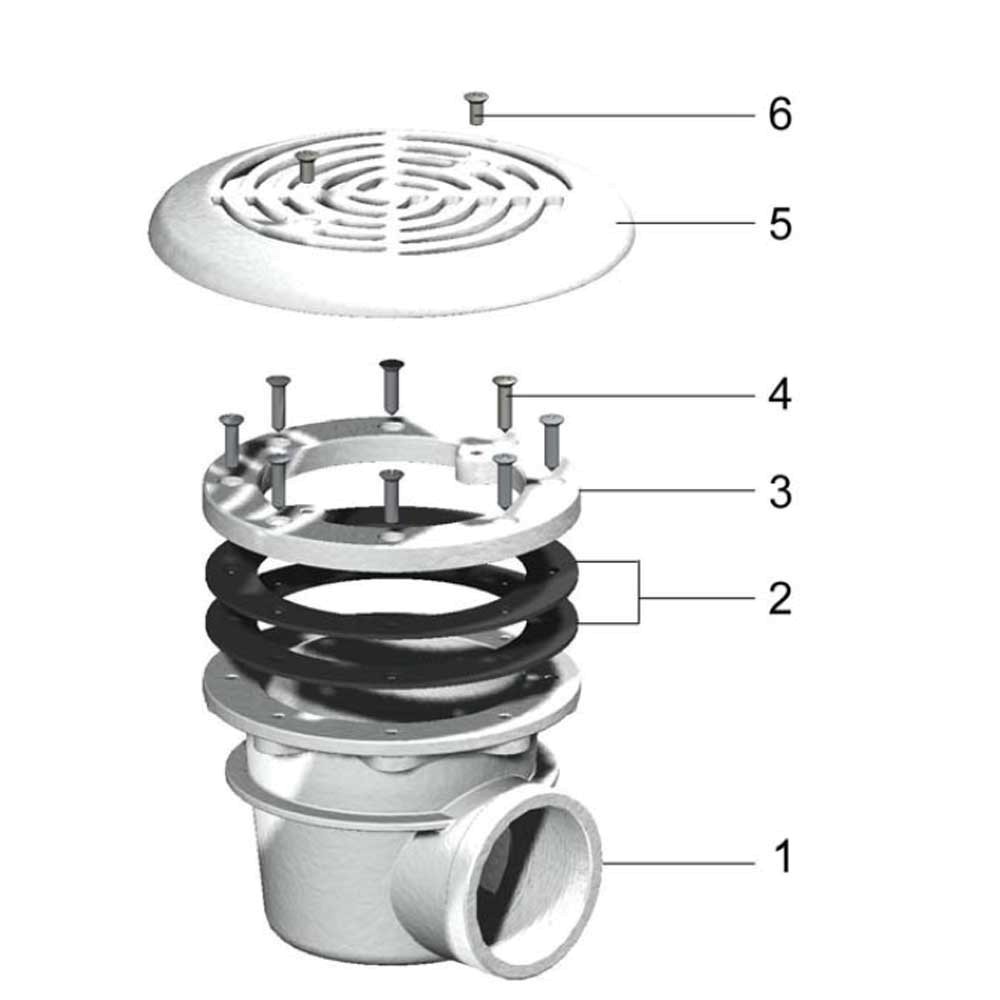 6
5
4
3
2
1