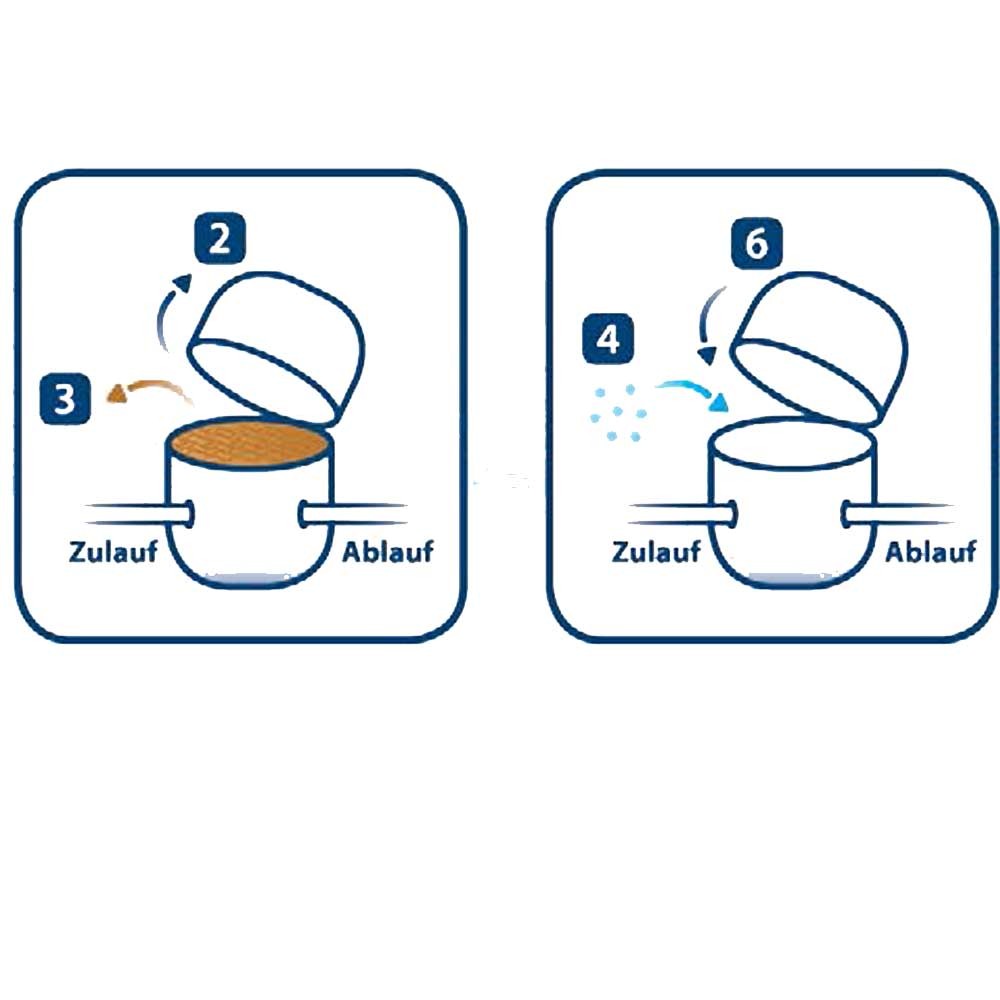 2

3

Zulauf

Ablauf

6

4

Zulauf

Ablauf