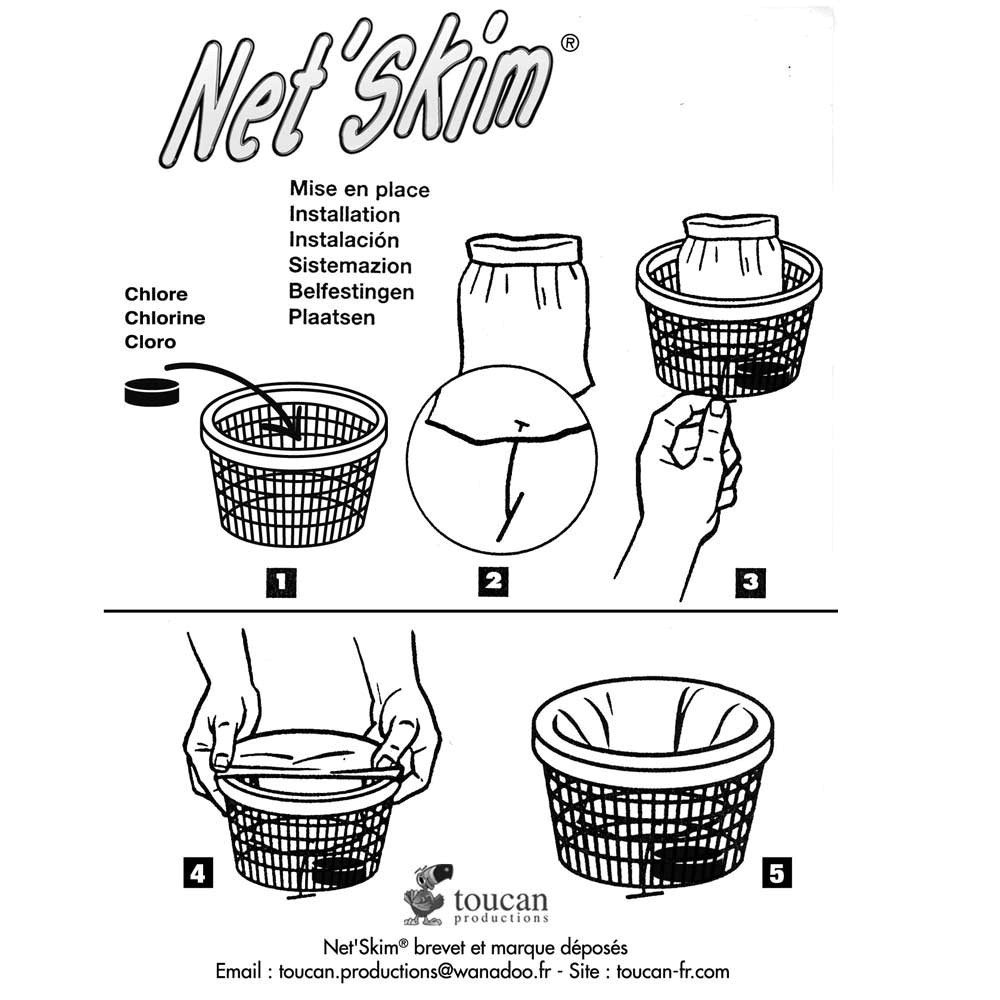 Net'Skim®

Mise en place
Installation
Instalación
Sistemazion
Belfestingen
Plaatsen

Chlore
Chlorine
Cloro

1

2

3

4

5

toucan
productions

Net'Skim® brevet et marque déposés
Email : toucan.productions@wanadoo.fr - Site : toucan-fr.com