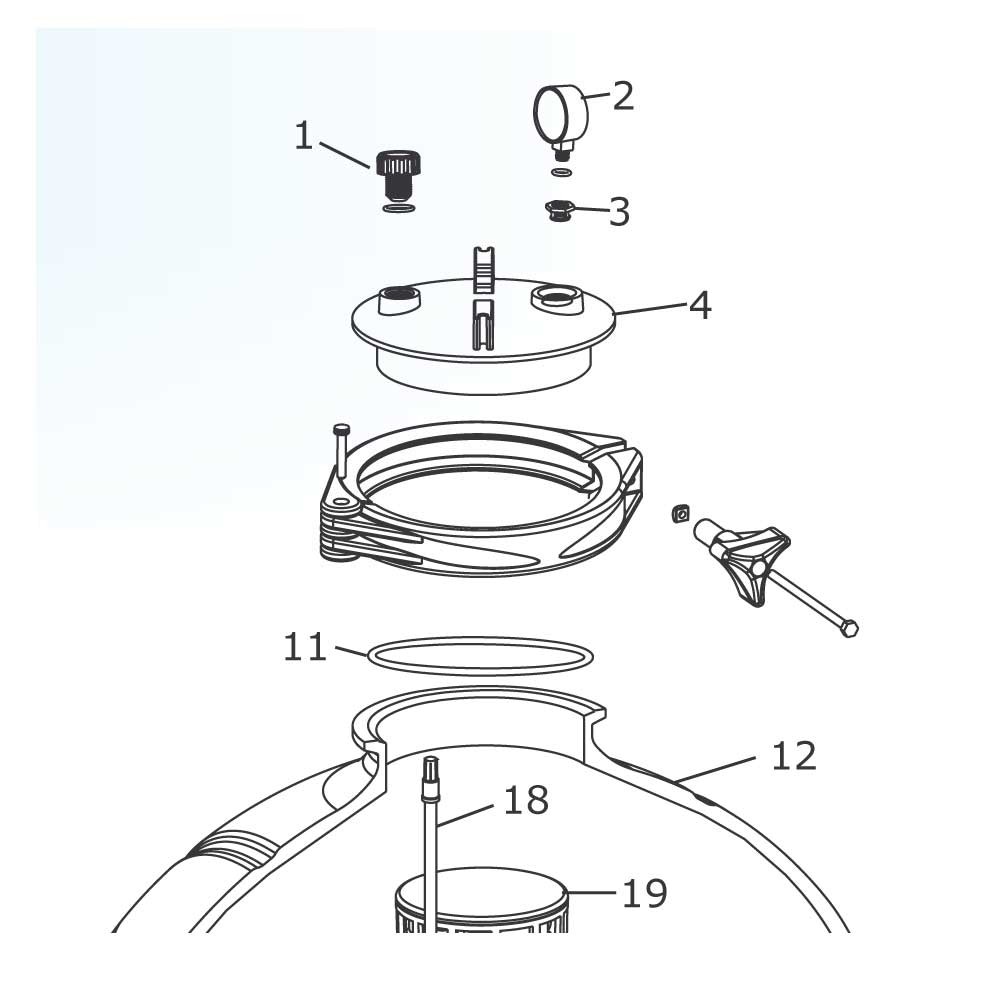 1
2
3
4
11
12
18
19