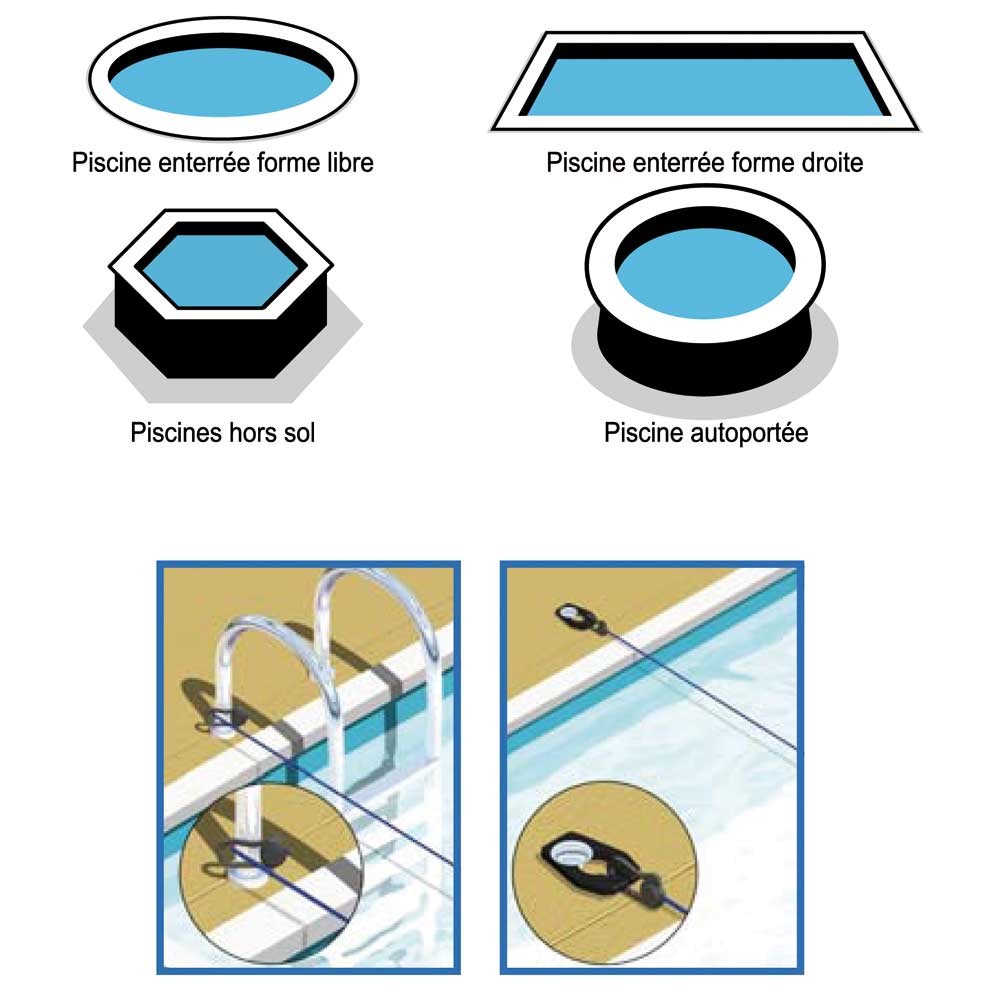 Piscine enterrée forme libre

Piscine enterrée forme droite

Piscines hors sol

Piscine autoportée